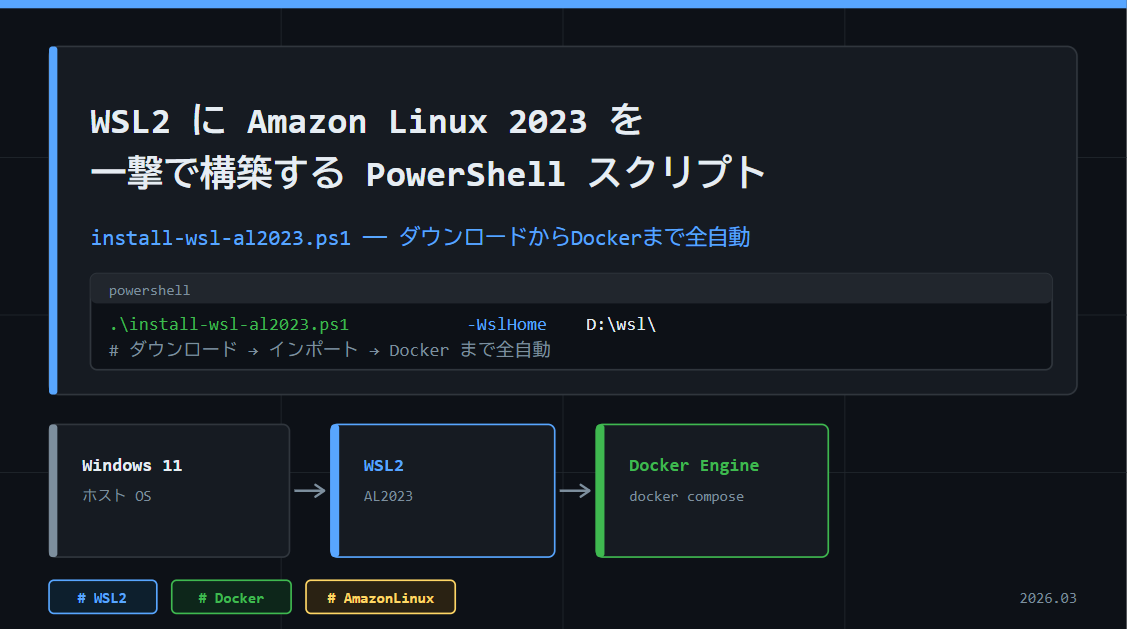 WSL2 に Amazon Linux 2023 を
一撃で構築する PowerShell スクリプト

install-wsl-al2023.ps1 — ダウンロードからDockerまで全自動

powershell

.\install-wsl-al2023.ps1 -WslHome D:\wsl\
# ダウンロード → インポート → Docker まで全自動

Windows 11
ホスト OS

WSL2
AL2023

Docker Engine
docker compose

# WSL2
# Docker
# AmazonLinux

2026.03